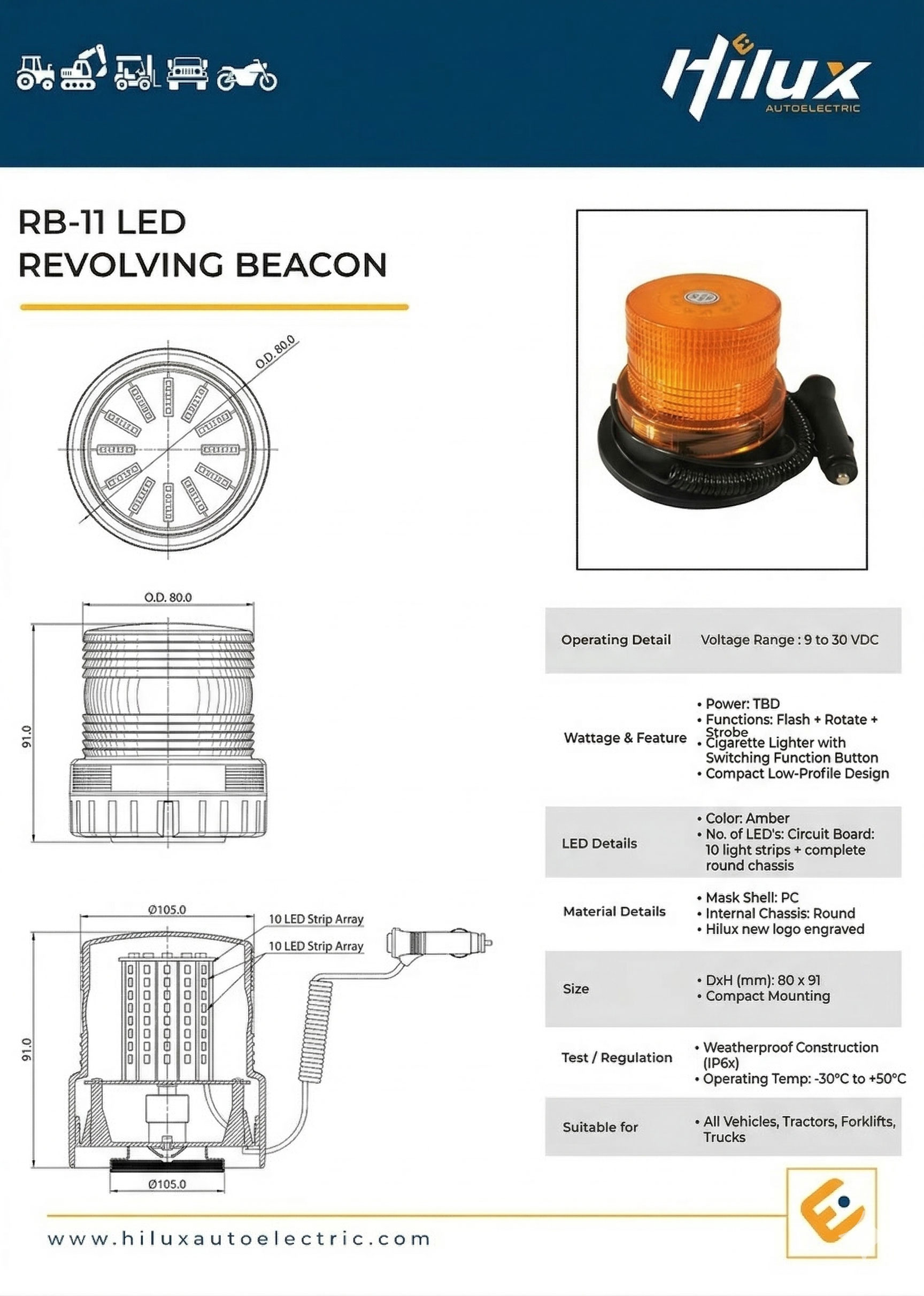 Hilux
AUTOELECTRIC

RB-11 LED
REVOLVING BEACON

O.D. 80.0

O.D. 80.0

91.0

Ø105.0

10 LED Strip Array

10 LED Strip Array

91.0

Ø105.0

| Operating Detail | Voltage Range : 9 to 30 VDC |
|---|---|
| Wattage & Feature | • Power: TBD • Functions: Flash + Rotate + Strobe • Cigarette Lighter with Switching Function Button • Compact Low-Profile Design |
| LED Details | • Color: Amber • No. of LED's: Circuit Board: 10 light strips + complete round chassis |
| Material Details | • Mask Shell: PC • Internal Chassis: Round • Hilux new logo engraved |
| Size | • DxH (mm): 80 x 91 • Compact Mounting |
| Test / Regulation | • Weatherproof Construction (IP6x) • Operating Temp: -30°C to +50°C |
| Suitable for | • All Vehicles, Tractors, Forklifts, Trucks |

www.hiluxautoelectric.com